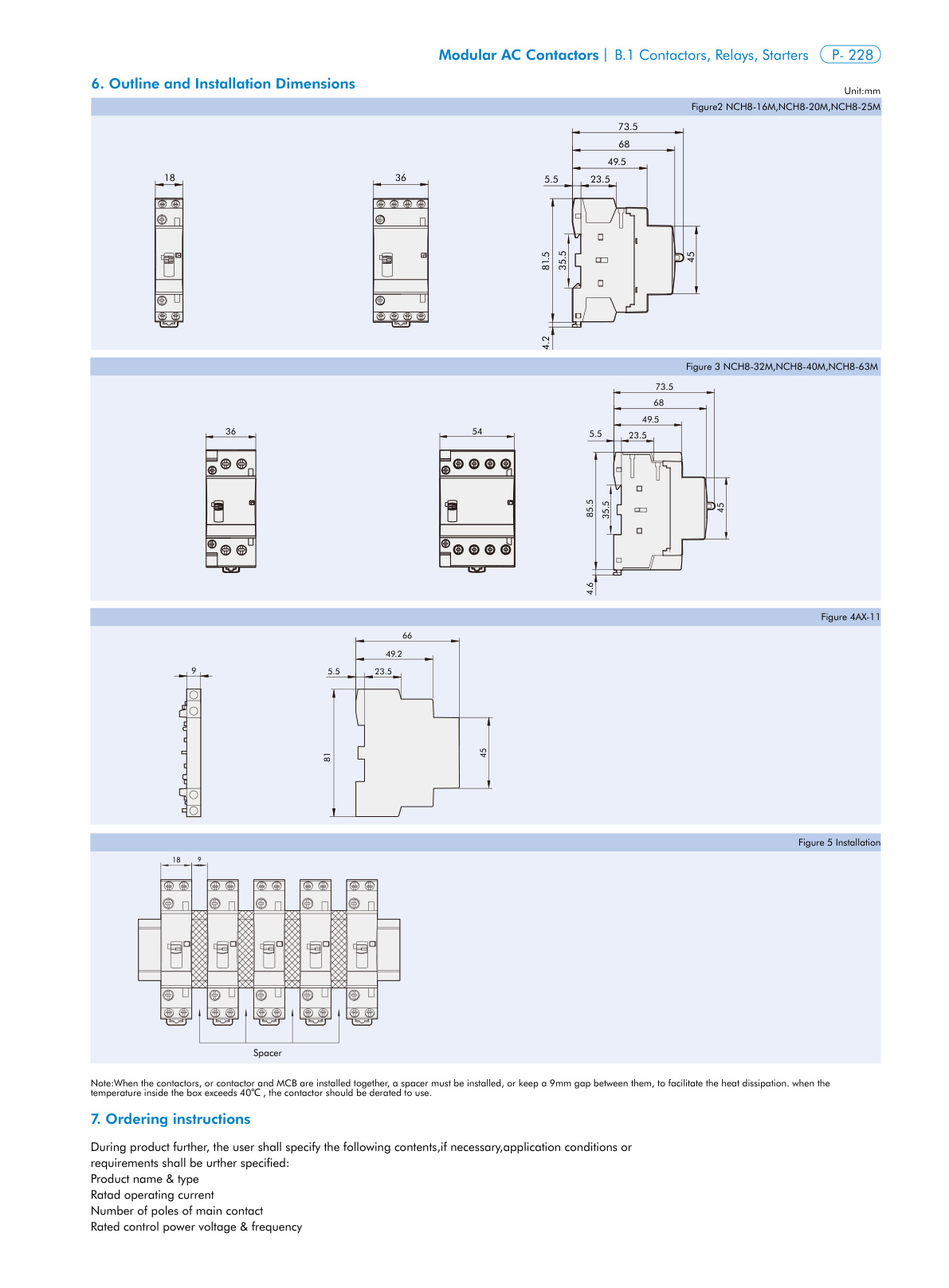 Modular AC Contactors | B.1 Contactors, Relays, Starters P- 228

6. Outline and Installation Dimensions

Unit:mm

Figure2 NCH8-16M,NCH8-20M,NCH8-25M

18

36

73.5
68
49.5
5.5
23.5
81.5
35.5
45
4.2

Figure 3 NCH8-32M,NCH8-40M,NCH8-63M

36

54

73.5
68
49.5
5.5
23.5
85.5
35.5
45
4.6

Figure 4AX-11

9

66
49.2
5.5
23.5
81
45

Figure 5 Installation

18
9

Spacer

Note:When the contactors, or contactor and MCB are installed together, a spacer must be installed, or keep a 9mm gap between them, to facilitate the heat dissipation. when the temperature inside the box exceeds 40℃ , the contactor should be derated to use.

7. Ordering instructions

During product further, the user shall specify the following contents,if necessary,application conditions or requirements shall be urther specified:
Product name & type
Ratad operating current
Number of poles of main contact
Rated control power voltage & frequency