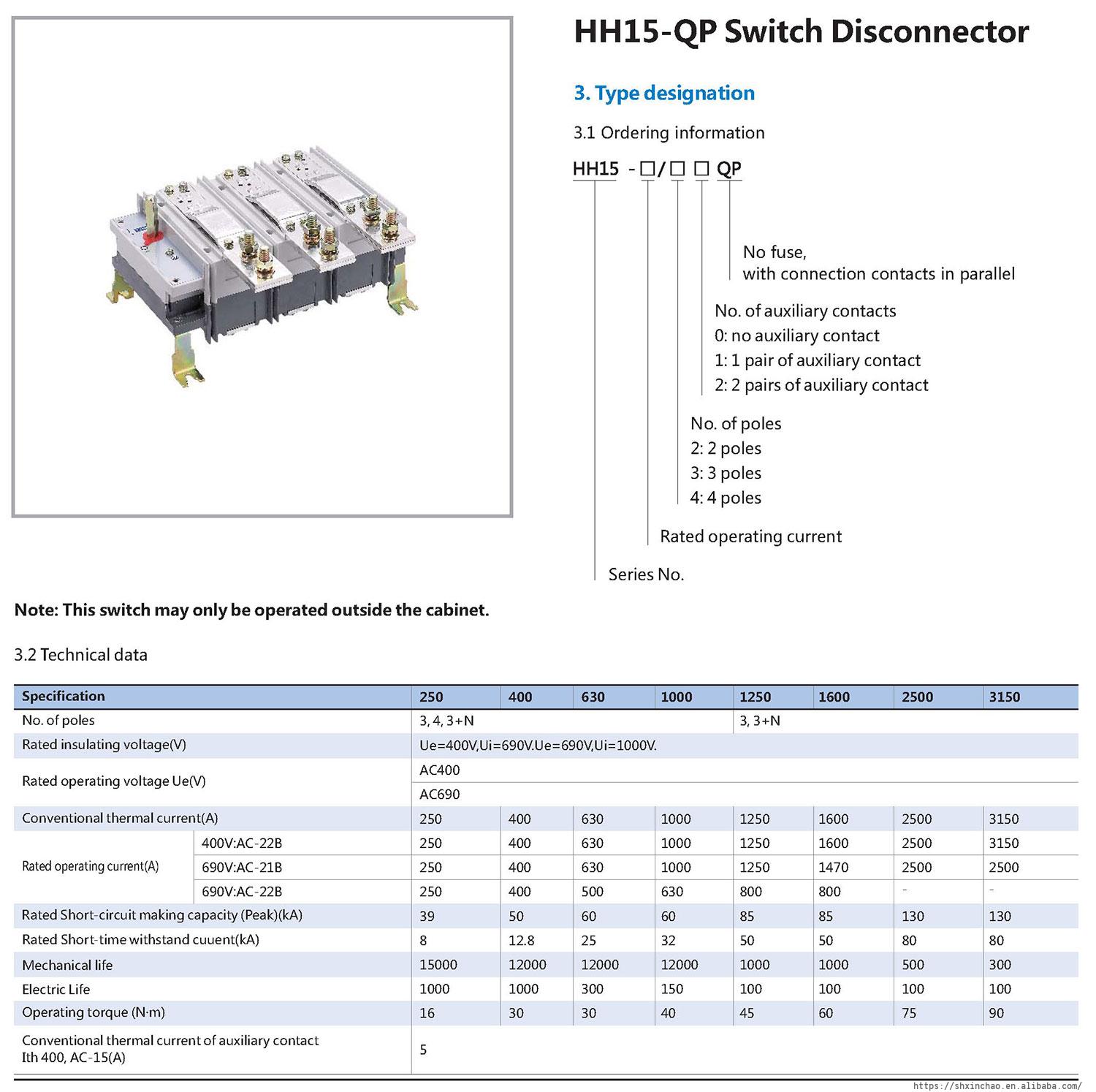 HH15-QP Switch Disconnector

3. Type designation

3.1 Ordering information

HH15 -□/□ □ QP

No fuse,
with connection contacts in parallel

No. of auxiliary contacts
0: no auxiliary contact
1: 1 pair of auxiliary contact
2: 2 pairs of auxiliary contact

No. of poles
2: 2 poles
3: 3 poles
4: 4 poles

Rated operating current

Series No.

Note: This switch may only be operated outside the cabinet.

3.2 Technical data

| Specification | | 250 | 400 | 630 | 1000 | 1250 | 1600 | 2500 | 3150 |
|---|---|---|---|---|---|---|---|---|---|
| No. of poles | | 3, 4, 3+N | | | | 3, 3+N | | | |
| Rated insulating voltage(V) | | Ue=400V,Ui=690V.Ue=690V,Ui=1000V. | | | | | | | |
| Rated operating voltage Ue(V) | | AC400 | | | | | | | |
| | | AC690 | | | | | | | |
| Conventional thermal current(A) | | 250 | 400 | 630 | 1000 | 1250 | 1600 | 2500 | 3150 |
| Rated operating current(A) | 400V:AC-22B | 250 | 400 | 630 | 1000 | 1250 | 1600 | 2500 | 3150 |
| | 690V:AC-21B | 250 | 400 | 630 | 1000 | 1250 | 1470 | 2500 | 2500 |
| | 690V:AC-22B | 250 | 400 | 500 | 630 | 800 | 800 | - | - |
| Rated Short-circuit making capacity (Peak)(kA) | | 39 | 50 | 60 | 60 | 85 | 85 | 130 | 130 |
| Rated Short-time withstand cuuent(kA) | | 8 | 12.8 | 25 | 32 | 50 | 50 | 80 | 80 |
| Mechanical life | | 15000 | 12000 | 12000 | 12000 | 1000 | 1000 | 500 | 300 |
| Electric Life | | 1000 | 1000 | 300 | 150 | 100 | 100 | 100 | 100 |
| Operating torque (N·m) | | 16 | 30 | 30 | 40 | 45 | 60 | 75 | 90 |
| Conventional thermal current of auxiliary contact Ith 400, AC-15(A) | | 5 | | | | | | | |

https://shxinchao.en.alibaba.com/