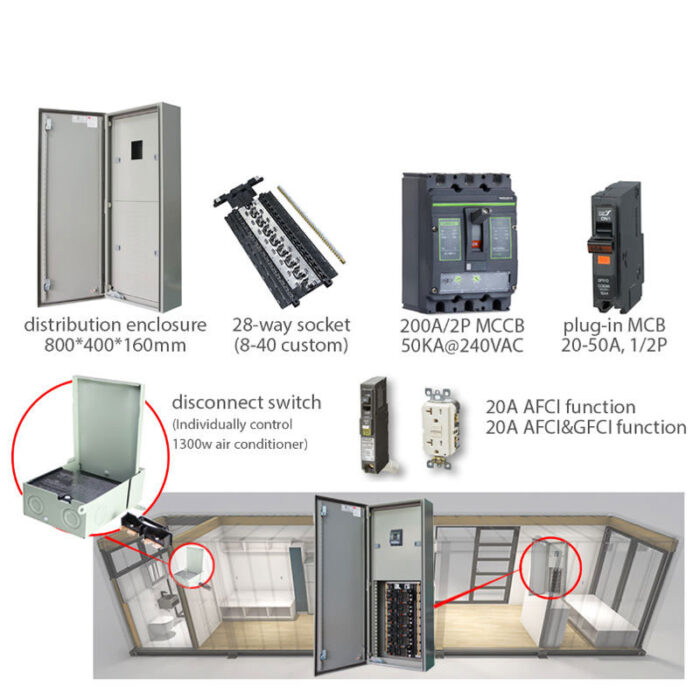 distribution enclosure
800*400*160mm

28-way socket
(8-40 custom)

200A/2P MCCB
50KA@240VAC

plug-in MCB
20-50A, 1/2P

disconnect switch
(Individually control
1300w air conditioner)

20A AFCI function
20A AFCI&GFCI function