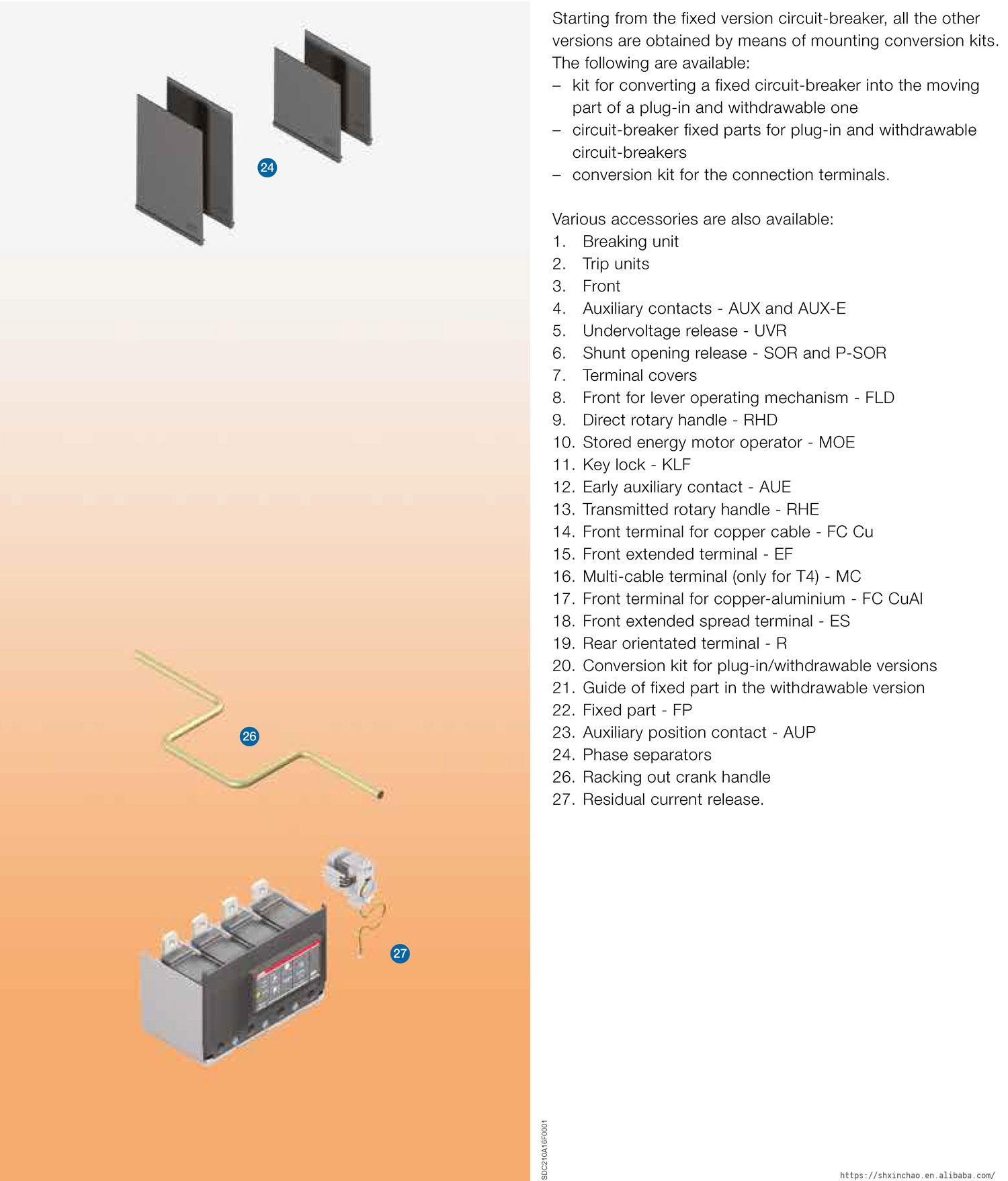 24

26

27

Starting from the fixed version circuit-breaker, all the other versions are obtained by means of mounting conversion kits. The following are available:
– kit for converting a fixed circuit-breaker into the moving part of a plug-in and withdrawable one
– circuit-breaker fixed parts for plug-in and withdrawable circuit-breakers
– conversion kit for the connection terminals.

Various accessories are also available:
1. Breaking unit
2. Trip units
3. Front
4. Auxiliary contacts - AUX and AUX-E
5. Undervoltage release - UVR
6. Shunt opening release - SOR and P-SOR
7. Terminal covers
8. Front for lever operating mechanism - FLD
9. Direct rotary handle - RHD
10. Stored energy motor operator - MOE
11. Key lock - KLF
12. Early auxiliary contact - AUE
13. Transmitted rotary handle - RHE
14. Front terminal for copper cable - FC Cu
15. Front extended terminal - EF
16. Multi-cable terminal (only for T4) - MC
17. Front terminal for copper-aluminium - FC CuAl
18. Front extended spread terminal - ES
19. Rear orientated terminal - R
20. Conversion kit for plug-in/withdrawable versions
21. Guide of fixed part in the withdrawable version
22. Fixed part - FP
23. Auxiliary position contact - AUP
24. Phase separators
26. Racking out crank handle
27. Residual current release.

SDC210A16F0001

https://shxinchao.en.alibaba.com/