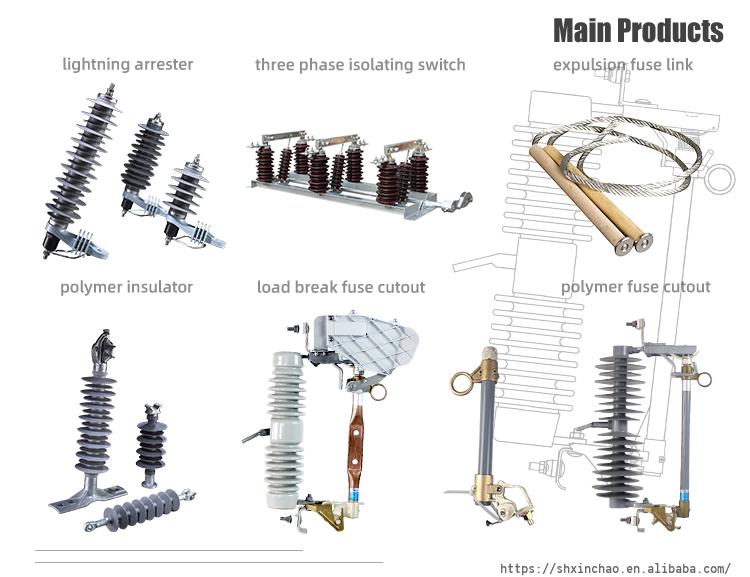 Main Products

lightning arrester

three phase isolating switch

expulsion fuse link

polymer insulator

load break fuse cutout

polymer fuse cutout

https://shxinchao.en.alibaba.com/