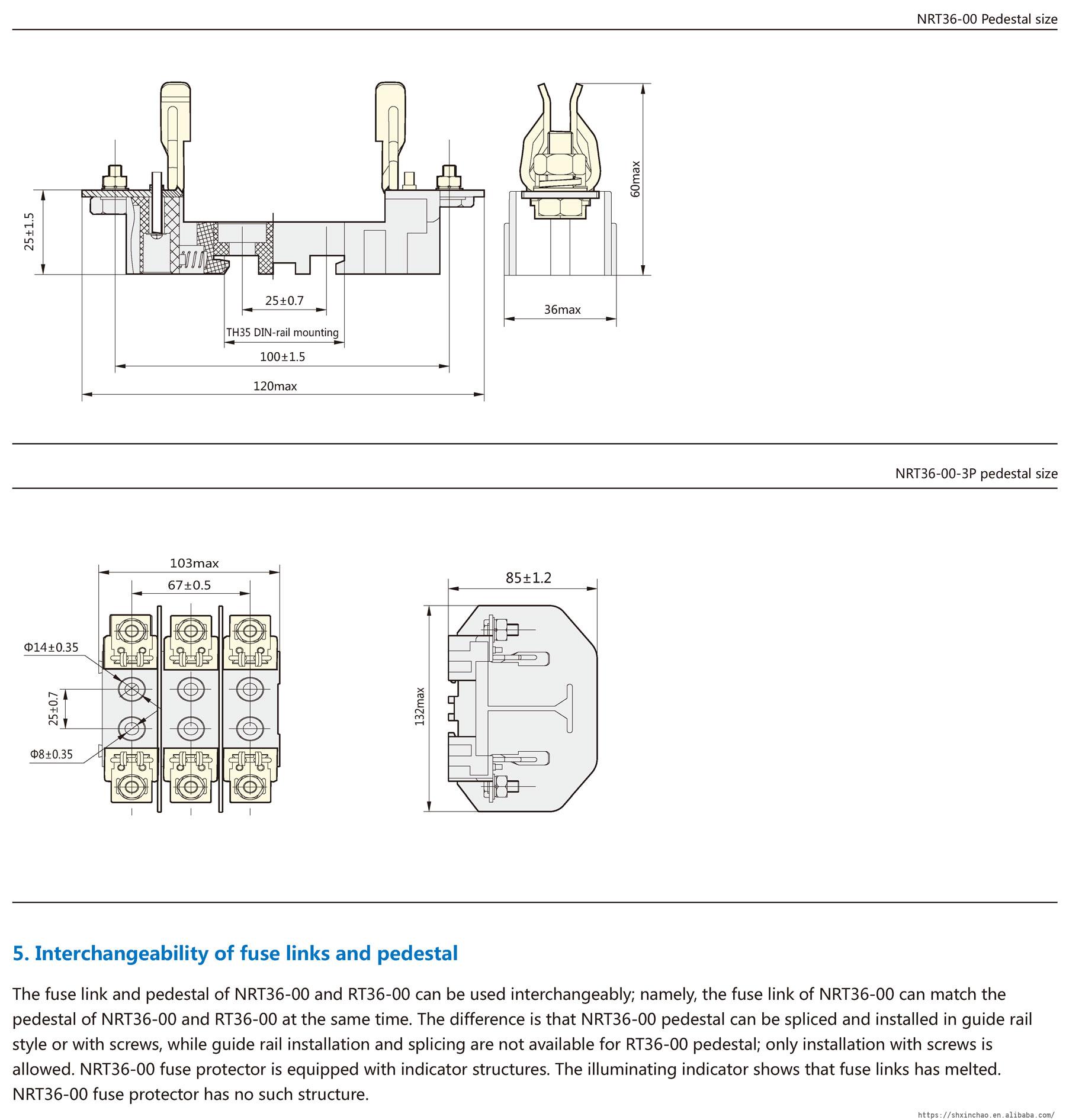 NRT36-00 Pedestal size

25±1.5

25±0.7

TH35 DIN-rail mounting

100±1.5

120max

60max

36max

NRT36-00-3P pedestal size

103max

67±0.5

Φ14±0.35

25±0.7

Φ8±0.35

85±1.2

132max

5. Interchangeability of fuse links and pedestal

The fuse link and pedestal of NRT36-00 and RT36-00 can be used interchangeably; namely, the fuse link of NRT36-00 can match the pedestal of NRT36-00 and RT36-00 at the same time. The difference is that NRT36-00 pedestal can be spliced and installed in guide rail style or with screws, while guide rail installation and splicing are not available for RT36-00 pedestal; only installation with screws is allowed. NRT36-00 fuse protector is equipped with indicator structures. The illuminating indicator shows that fuse links has melted. NRT36-00 fuse protector has no such structure.

https://shxinchao.en.alibaba.com/