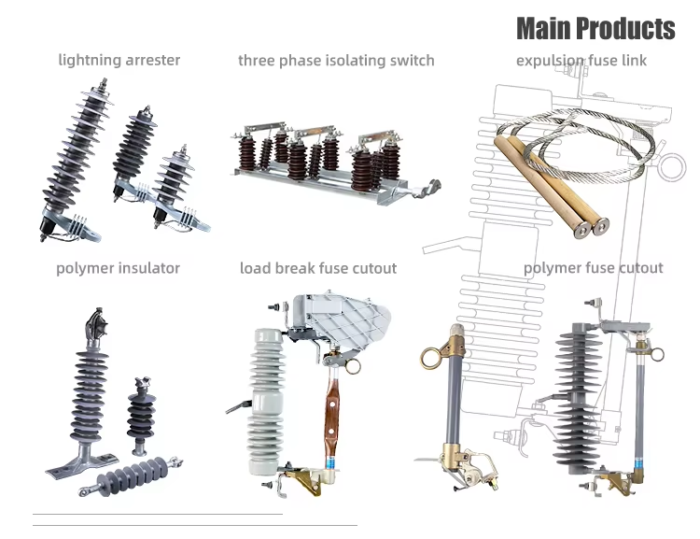 Main Products

lightning arrester

three phase isolating switch

expulsion fuse link

polymer insulator

load break fuse cutout

polymer fuse cutout