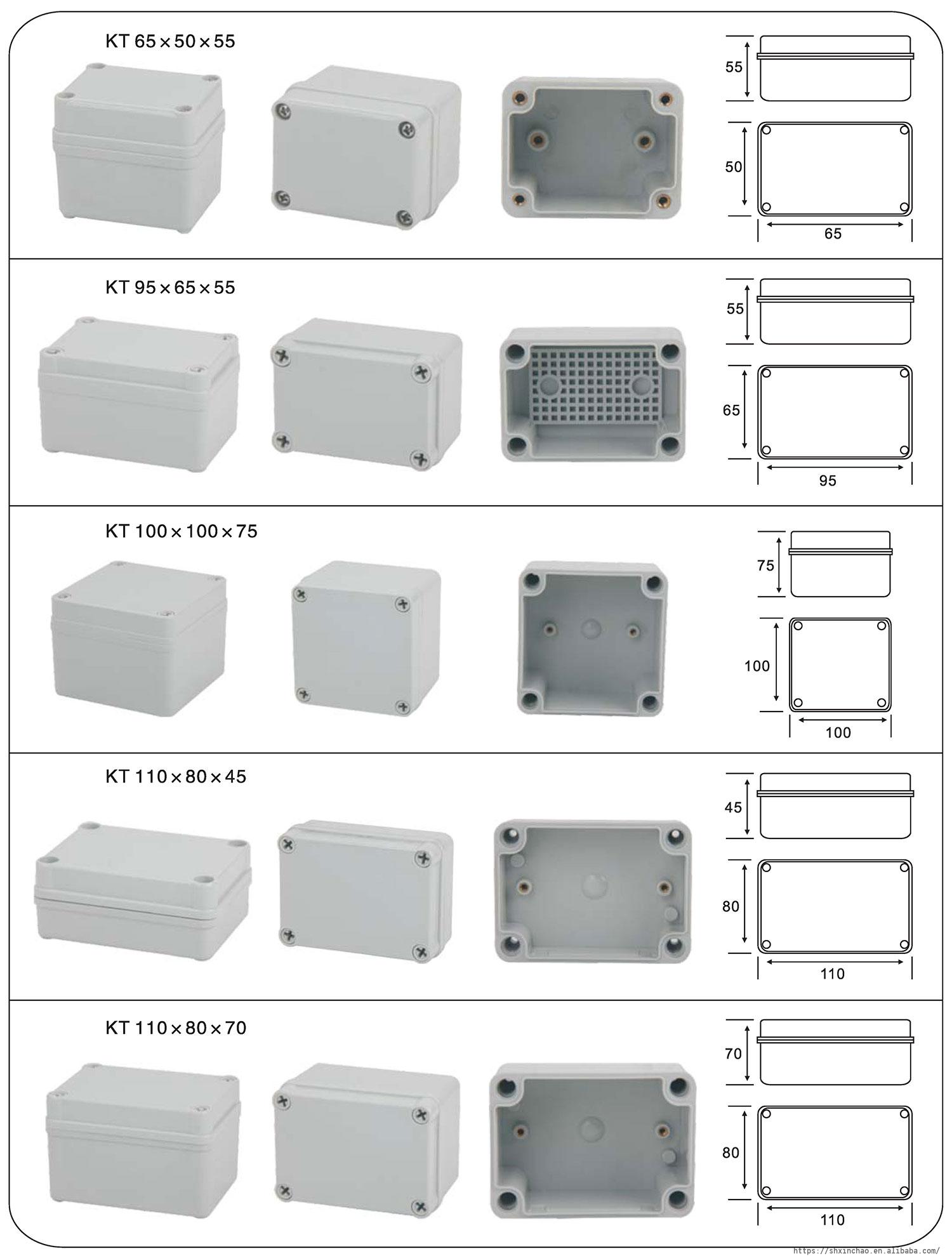 KT 65×50×55

55

50

65

KT 95×65×55

55

65

95

KT 100×100×75

75

100

100

KT 110×80×45

45

80

110

KT 110×80×70

70

80

110

https://shxinchao.en.alibaba.com/