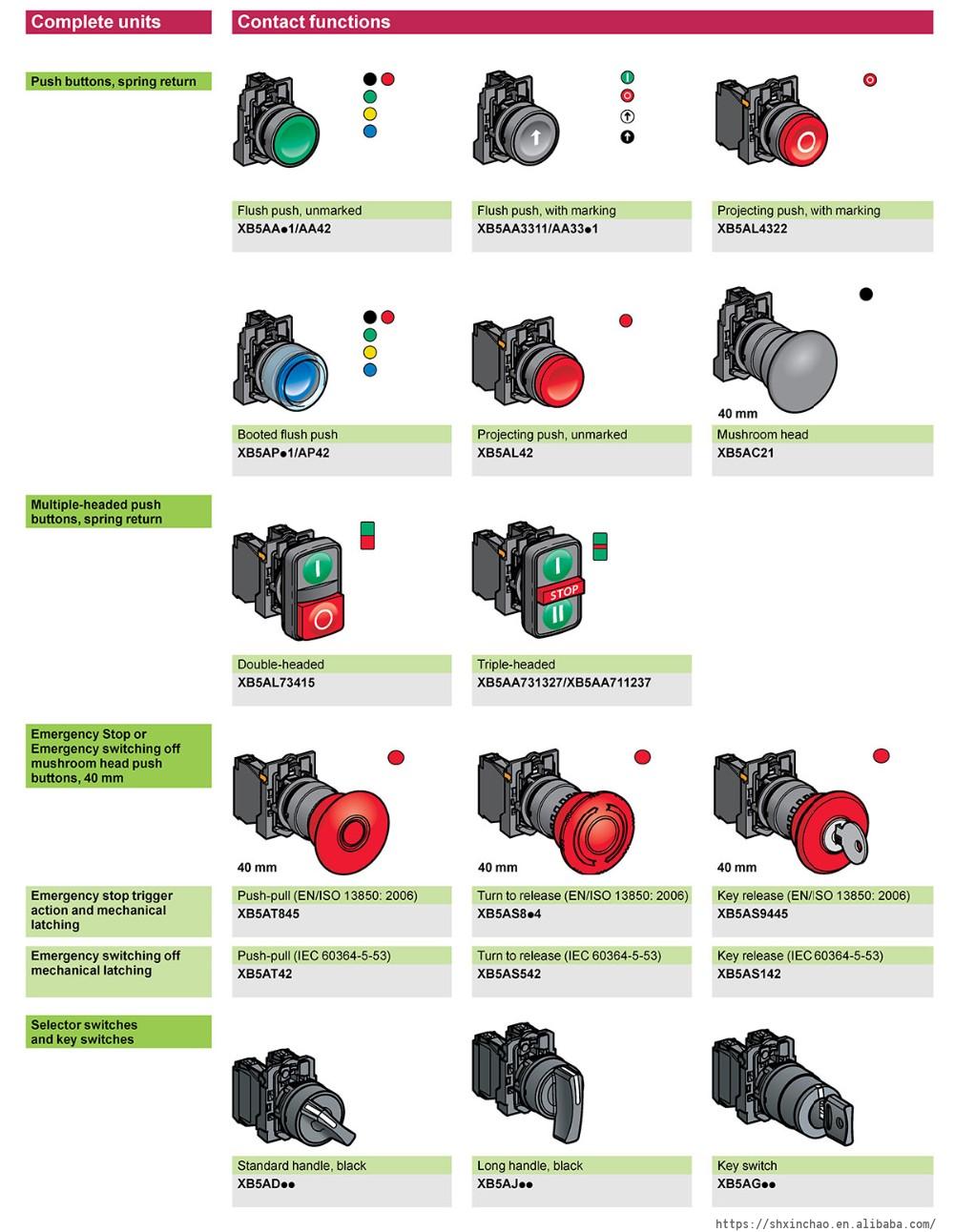 Complete units

Contact functions

Push buttons, spring return

Flush push, unmarked
XB5AA●1/AA42

Flush push, with marking
XB5AA3311/AA33●1

Projecting push, with marking
XB5AL4322

Booted flush push
XB5AP●1/AP42

Projecting push, unmarked
XB5AL42

40 mm
Mushroom head
XB5AC21

Multiple-headed push buttons, spring return

Double-headed
XB5AL73415

STOP
Triple-headed
XB5AA731327/XB5AA711237

Emergency Stop or Emergency switching off mushroom head push buttons, 40 mm

40 mm

40 mm

40 mm

Emergency stop trigger action and mechanical latching

Push-pull (EN/ISO 13850: 2006)
XB5AT845

Turn to release (EN/ISO 13850: 2006)
XB5AS8●4

Key release (EN/ISO 13850: 2006)
XB5AS9445

Emergency switching off mechanical latching

Push-pull (IEC 60364-5-53)
XB5AT42

Turn to release (IEC 60364-5-53)
XB5AS542

Key release (IEC 60364-5-53)
XB5AS142

Selector switches and key switches

Standard handle, black
XB5AD●●

Long handle, black
XB5AJ●●

Key switch
XB5AG●●

https://shxinchao.en.alibaba.com/