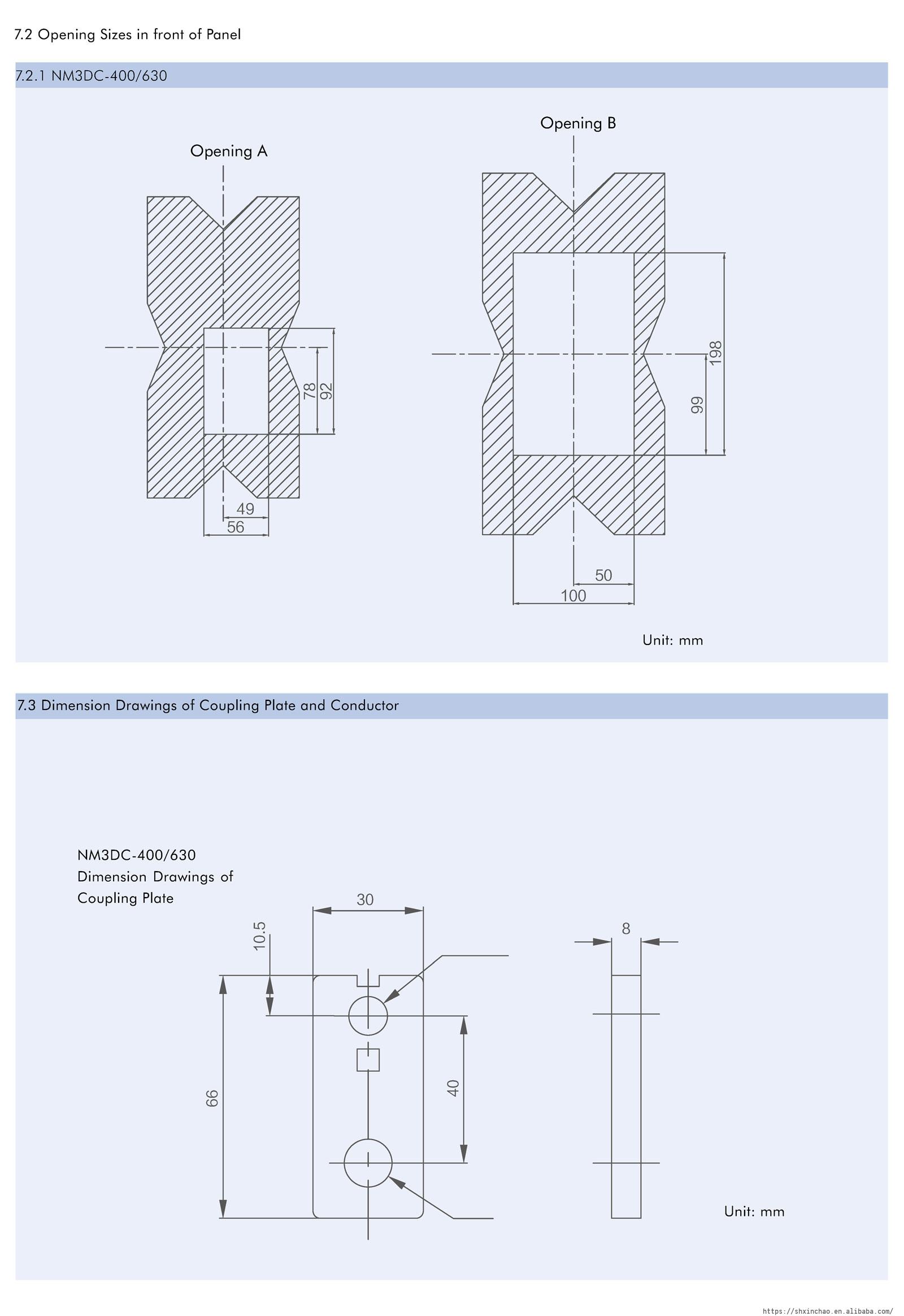 7.2 Opening Sizes in front of Panel

7.2.1 NM3DC-400/630

Opening A

78
92
49
56

Opening B

198
99
50
100

Unit: mm

7.3 Dimension Drawings of Coupling Plate and Conductor

NM3DC-400/630
Dimension Drawings of
Coupling Plate

30
10.5
66
40
8

Unit: mm

https://shxinchao.en.alibaba.com/